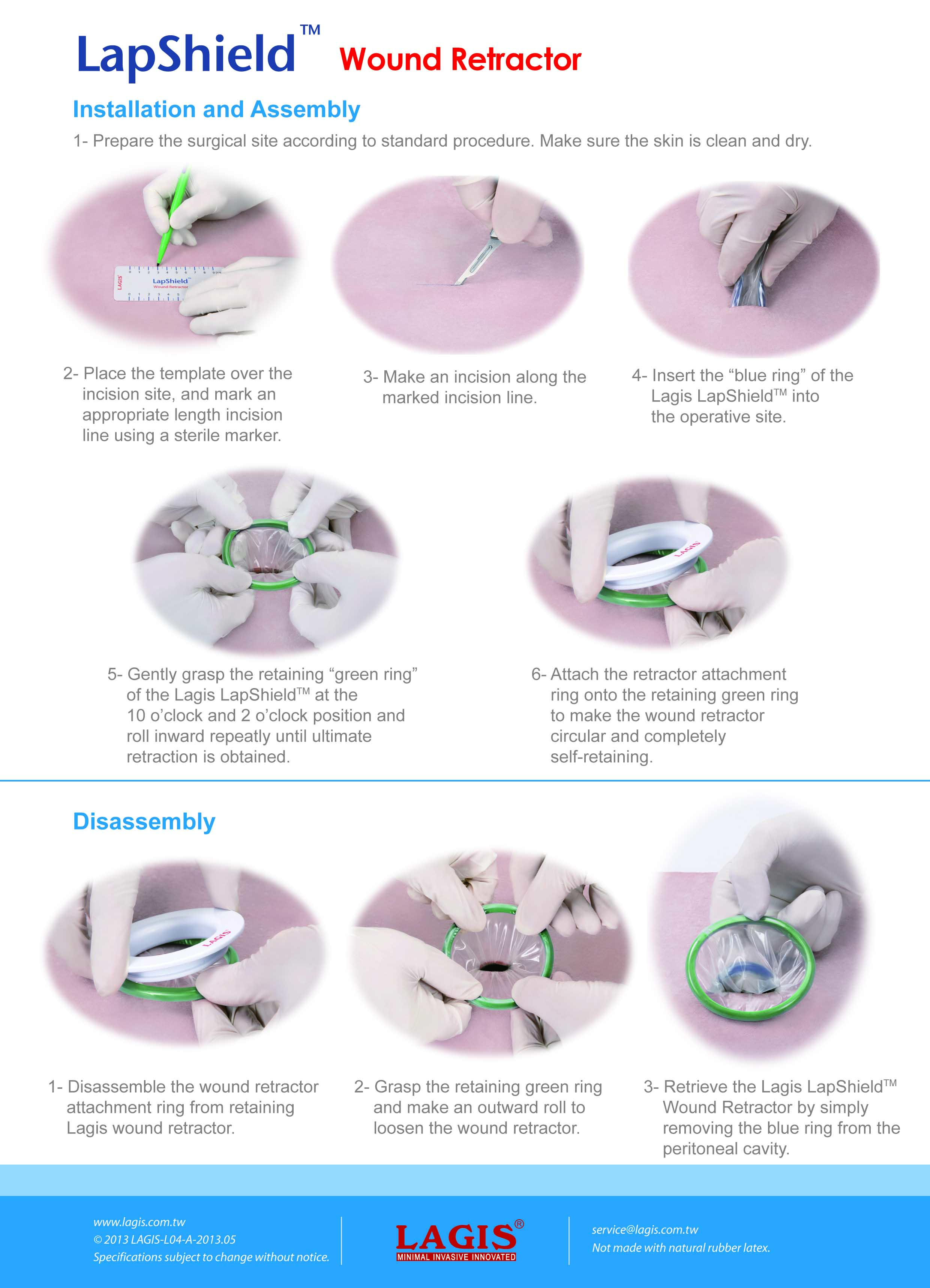 LapShield™ Wound Retractor

Installation and Assembly

1- Prepare the surgical site according to standard procedure. Make sure the skin is clean and dry.

LAGIS LapShield™ Wound Retractor

2- Place the template over the incision site, and mark an appropriate length incision line using a sterile marker.

3- Make an incision along the marked incision line.

4- Insert the “blue ring” of the Lagis LapShield™ into the operative site.

LAGIS

5- Gently grasp the retaining “green ring” of the Lagis LapShield™ at the 10 o’clock and 2 o’clock position and roll inward repeatly until ultimate retraction is obtained.

6- Attach the retractor attachment ring onto the retaining green ring to make the wound retractor circular and completely self-retaining.

Disassembly

LAGIS

1- Disassemble the wound retractor attachment ring from retaining Lagis wound retractor.

2- Grasp the retaining green ring and make an outward roll to loosen the wound retractor.

3- Retrieve the Lagis LapShield™ Wound Retractor by simply removing the blue ring from the peritoneal cavity.

www.lagis.com.tw
© 2013 LAGIS-L04-A-2013.05
Specifications subject to change without notice.

LAGIS®
MINIMAL INVASIVE INNOVATED

service@lagis.com.tw
Not made with natural rubber latex.